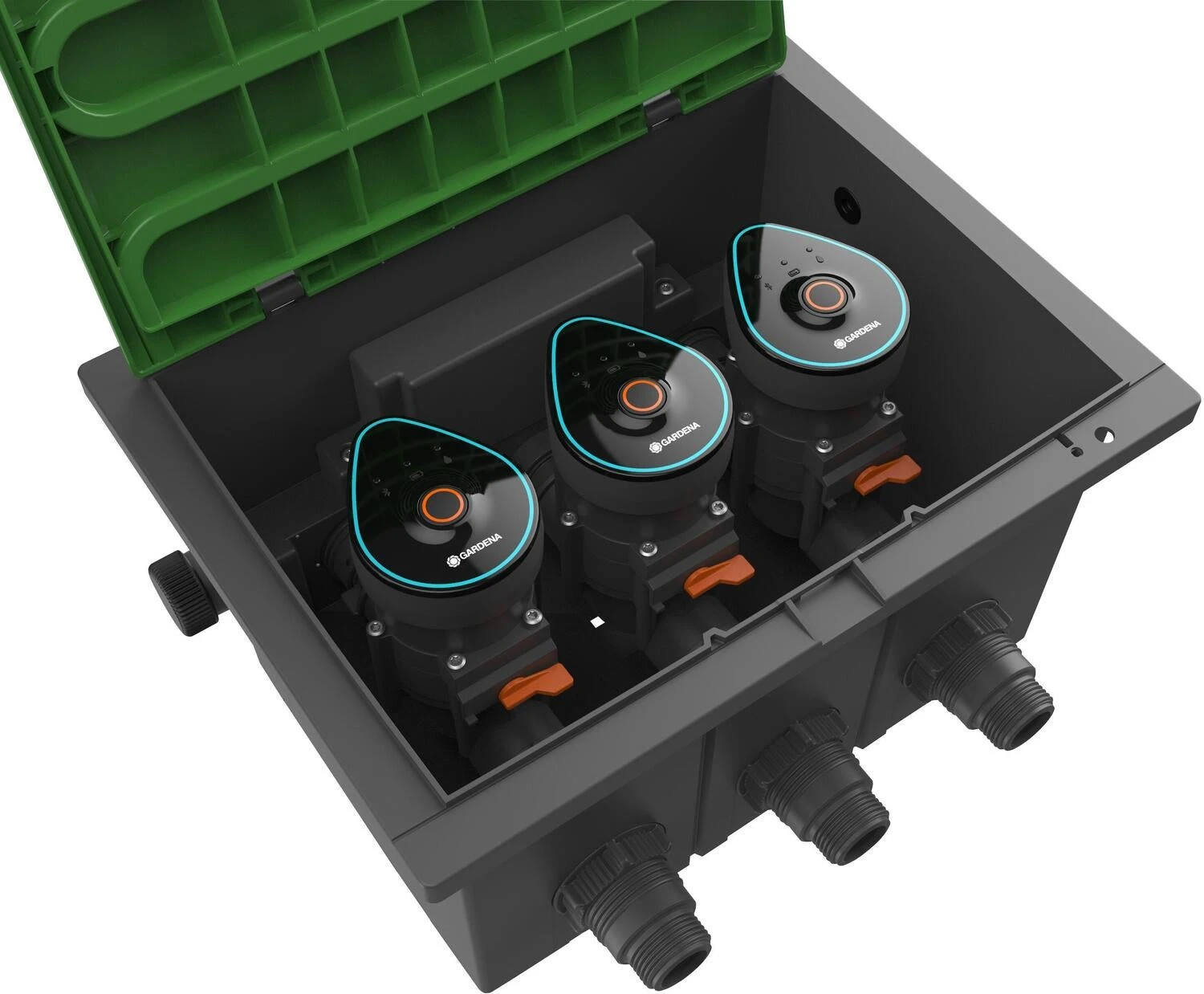 GARDENA
GARDENA
GARDENA